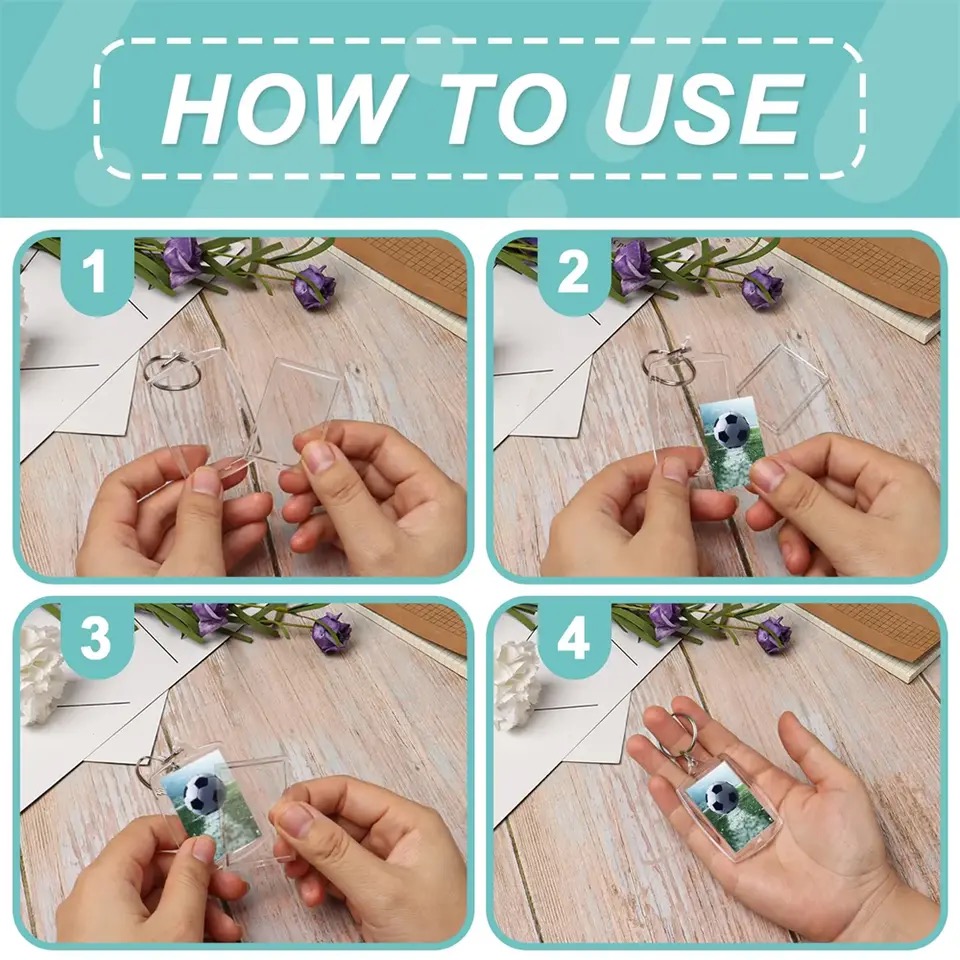 HOW TO USE

1

2

3

4